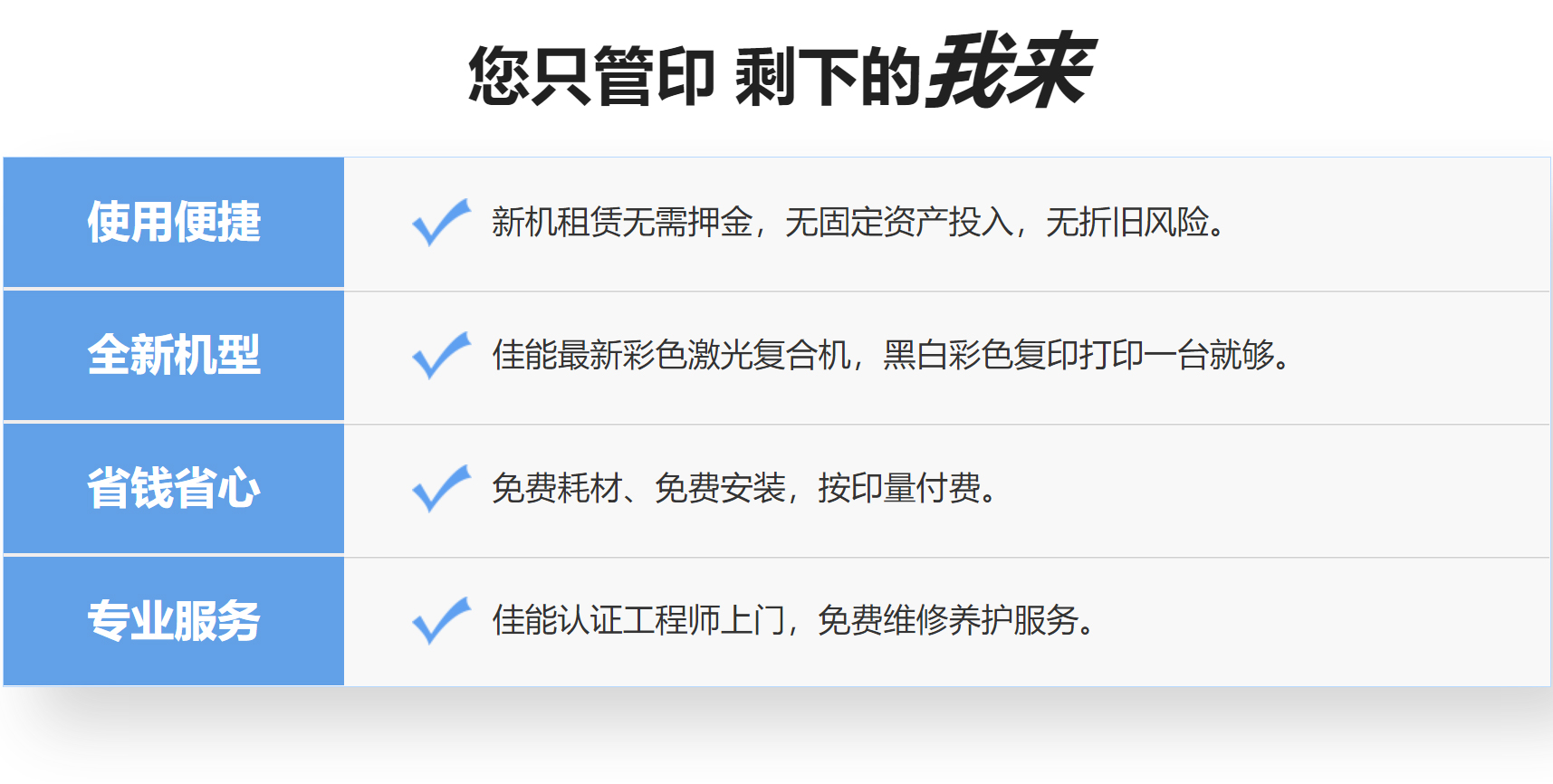 您只管印 剩下的我来

| 使用便捷 | 新机租赁无需押金，无固定资产投入，无折旧风险。 |
|---|---|
| 全新机型 | 佳能最新彩色激光复合机，黑白彩色复印打印一台就够。 |
| 省钱省心 | 免费耗材、免费安装，按印量付费。 |
| 专业服务 | 佳能认证工程师上门，免费维修养护服务。 |